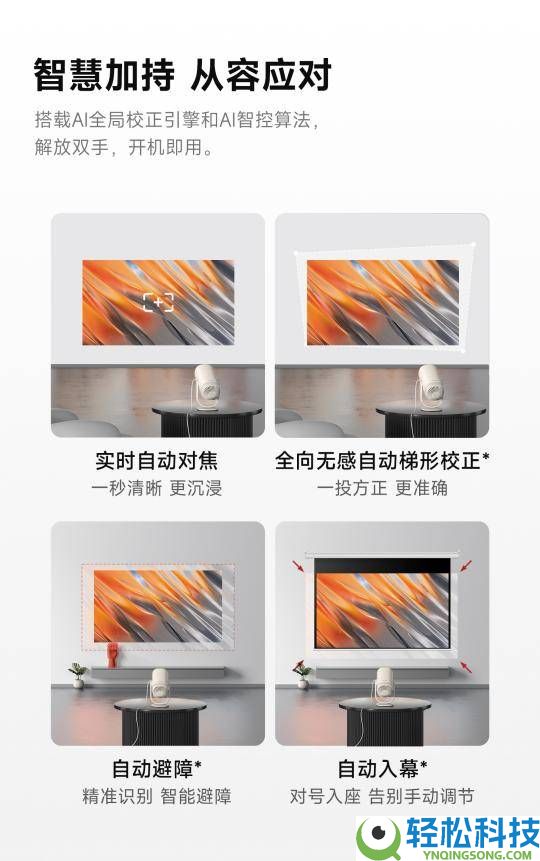 智慧加持 从容应对

搭载AI全局校正引擎和AI智控算法，解放双手，开机即用。

实时自动对焦
一秒清晰 更沉浸

全向无感自动梯形校正*
一投方正 更准确

自动避障*
精准识别 智能避障

自动入幕*
对号入座 告别手动调节

轻松科技
YNQINGSONG.COM