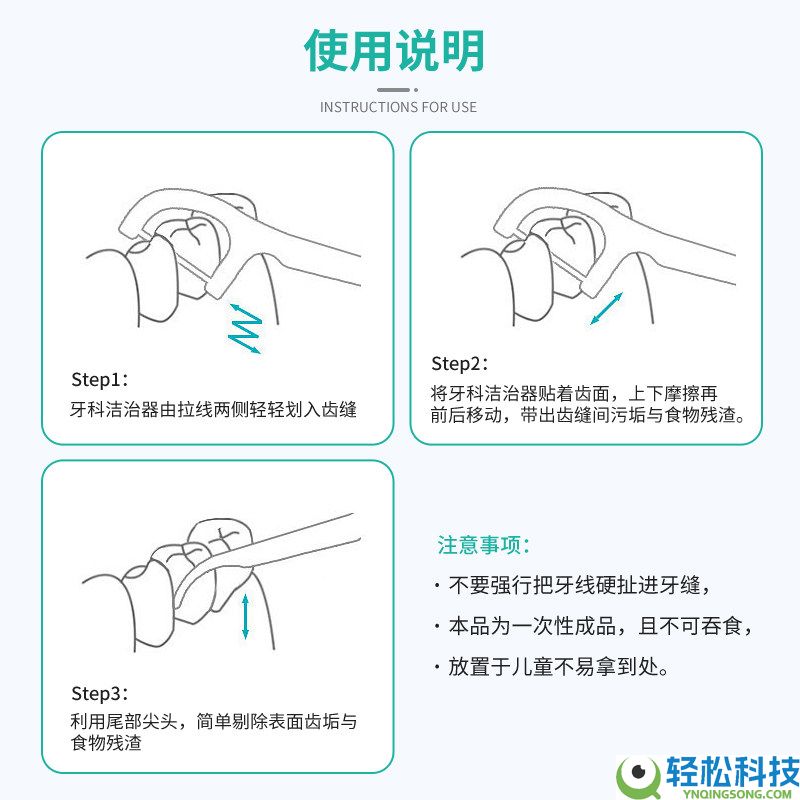 使用说明

INSTRUCTIONS FOR USE

Step1：
牙科洁治器由拉线两侧轻轻划入齿缝

Step2：
将牙科洁治器贴着齿面，上下摩擦再前后移动，带出齿缝间污垢与食物残渣。

Step3：
利用尾部尖头，简单剔除表面齿垢与食物残渣

注意事项：
· 不要强行把牙线硬扯进牙缝，
· 本品为一次性成品，且不可吞食，
· 放置于儿童不易拿到处。

轻松科技
YNQINGSONG.COM